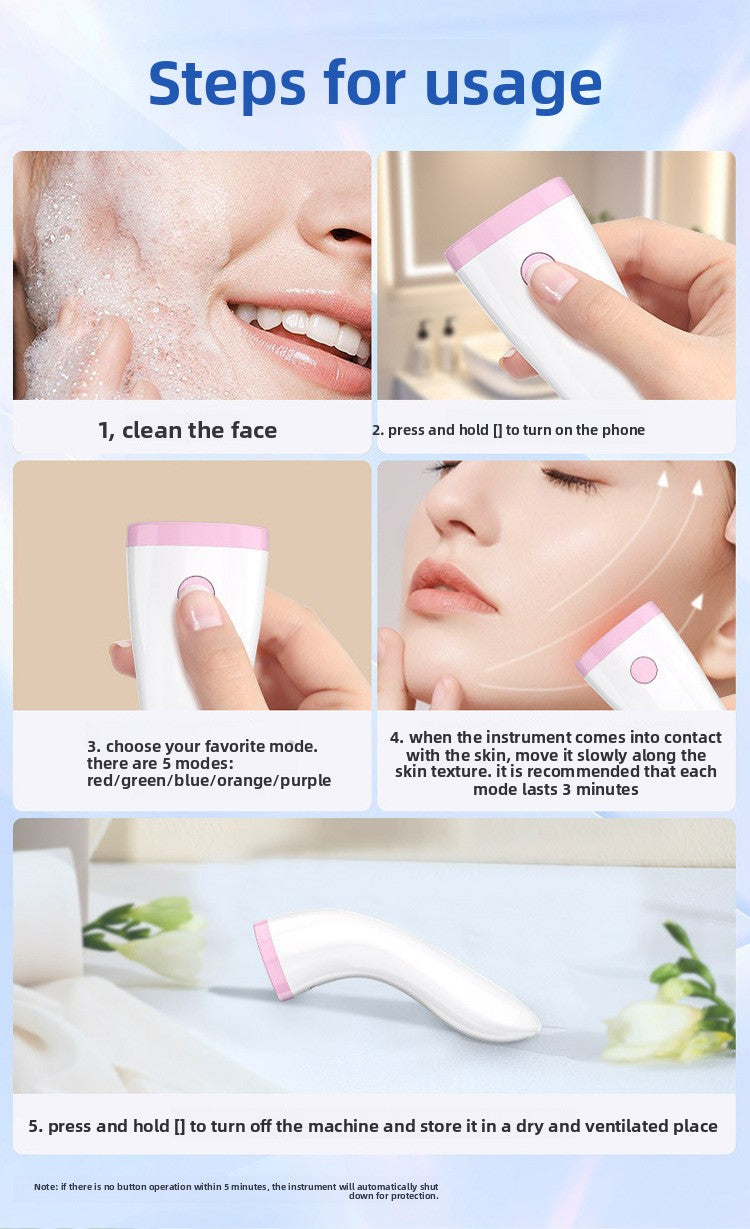 Steps for usage

1, clean the face

2. press and hold [] to turn on the phone

3. choose your favorite mode. there are 5 modes: red/green/blue/orange/purple

4. when the instrument comes into contact with the skin, move it slowly along the skin texture. it is recommended that each mode lasts 3 minutes

5. press and hold [] to turn off the machine and store it in a dry and ventilated place

Note: if there is no button operation within 5 minutes, the instrument will automatically shut down for protection.