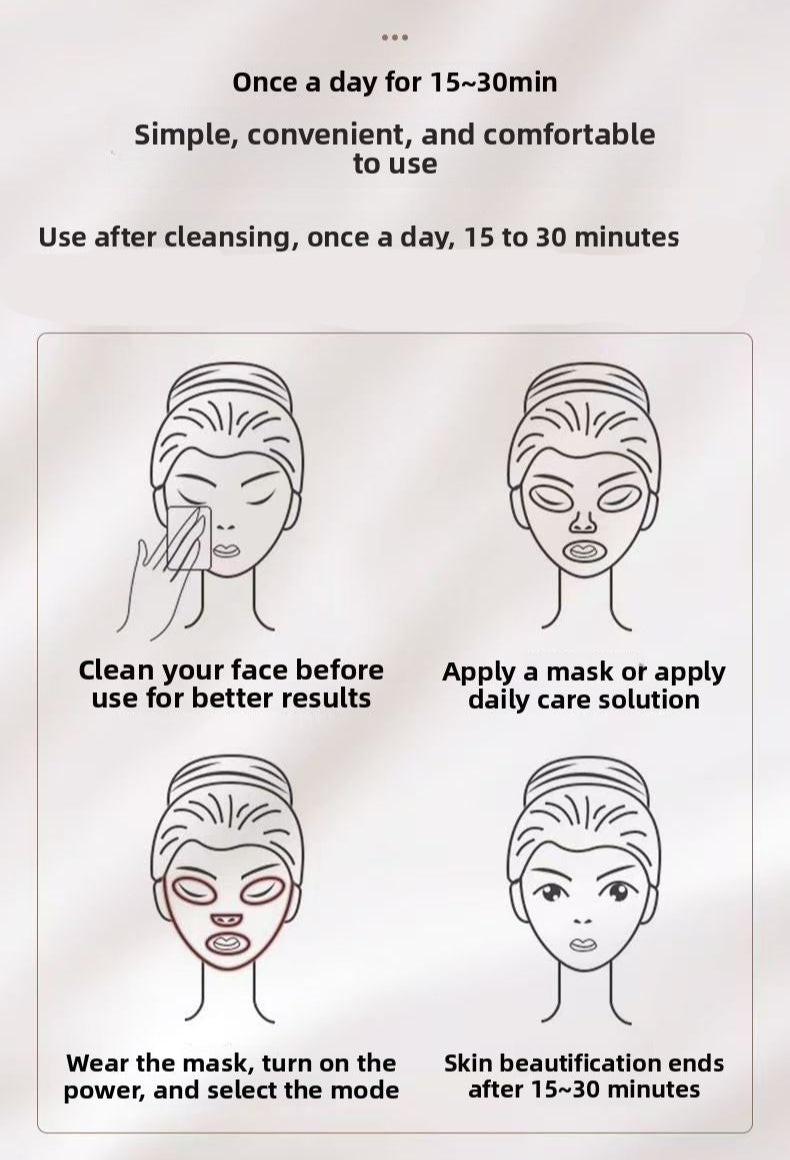 Once a day for 15~30min

Simple, convenient, and comfortable to use

Use after cleansing, once a day, 15 to 30 minutes

Clean your face before use for better results

Apply a mask or apply daily care solution

Wear the mask, turn on the power, and select the mode

Skin beautification ends after 15~30 minutes